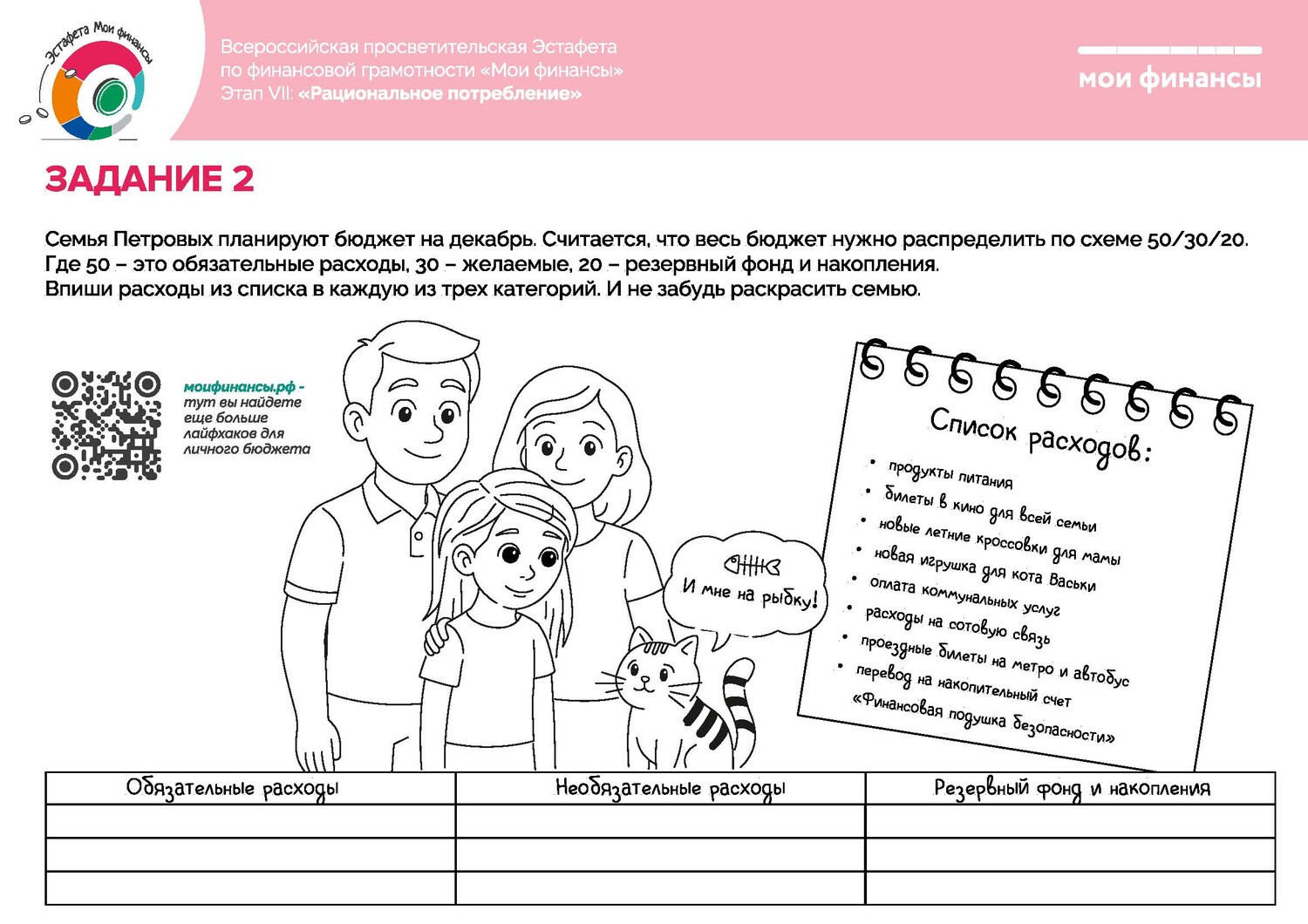 Эстафета Мои финансы

Всероссийская просветительская Эстафета по финансовой грамотности «Мои финансы»
Этап VII: «Рациональное потребление»

мои финансы

ЗАДАНИЕ 2

Семья Петровых планируют бюджет на декабрь. Считается, что весь бюджет нужно распределить по схеме 50/30/20. Где 50 – это обязательные расходы, 30 – желаемые, 20 – резервный фонд и накопления.
Впиши расходы из списка в каждую из трех категорий. И не забудь раскрасить семью.

моифинансы.рф - тут вы найдете еще больше лайфхаков для личного бюджета

И мне на рыбку!

Список расходов:
• продукты питания
• билеты в кино для всей семьи
• новые летние кроссовки для мамы
• новая игрушка для кота Васьки
• оплата коммунальных услуг
• расходы на сотовую связь
• проездные билеты на метро и автобус
• перевод на накопительный счет «Финансовая подушка безопасности»

| Обязательные расходы | Необязательные расходы | Резервный фонд и накопления |
|---|---|---|
| | | |
| | | |
| | | |